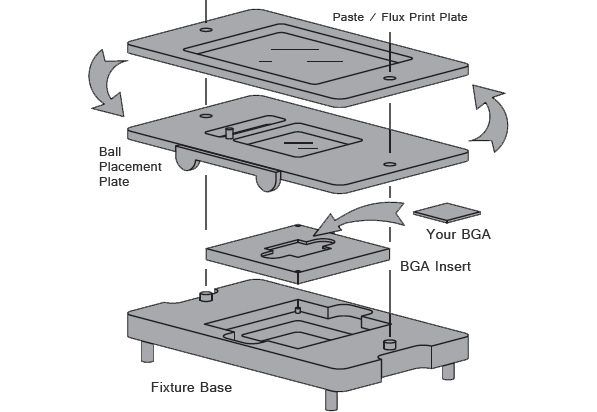 Paste / Flux Print Plate

Ball Placement Plate

Your BGA

BGA Insert

Fixture Base